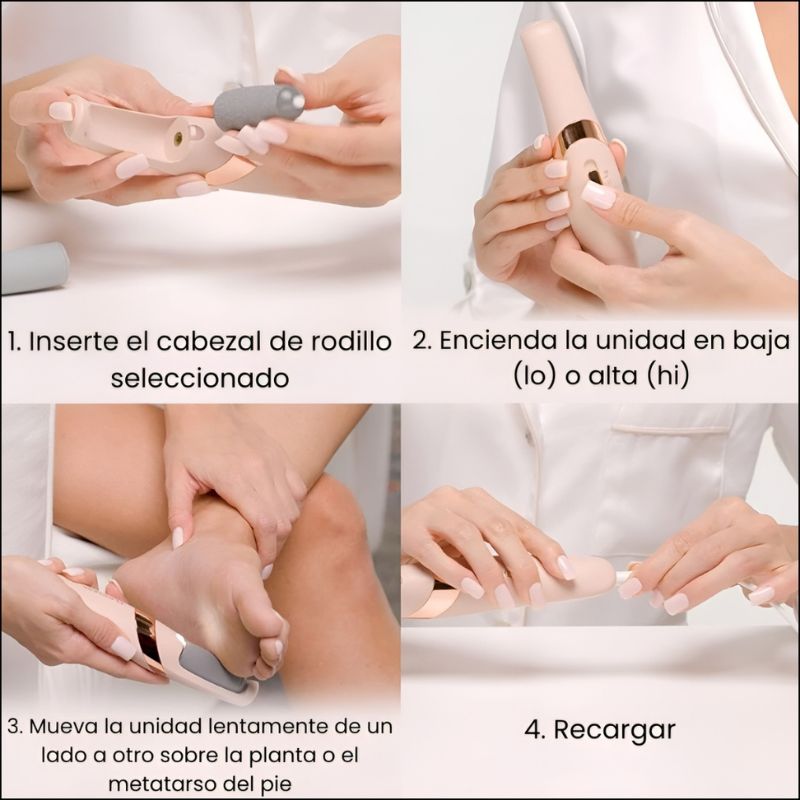 1. Inserte el cabezal de rodillo seleccionado

2. Encienda la unidad en baja (lo) o alta (hi)

3. Mueva la unidad lentamente de un lado a otro sobre la planta o el metatarso del pie

4. Recargar